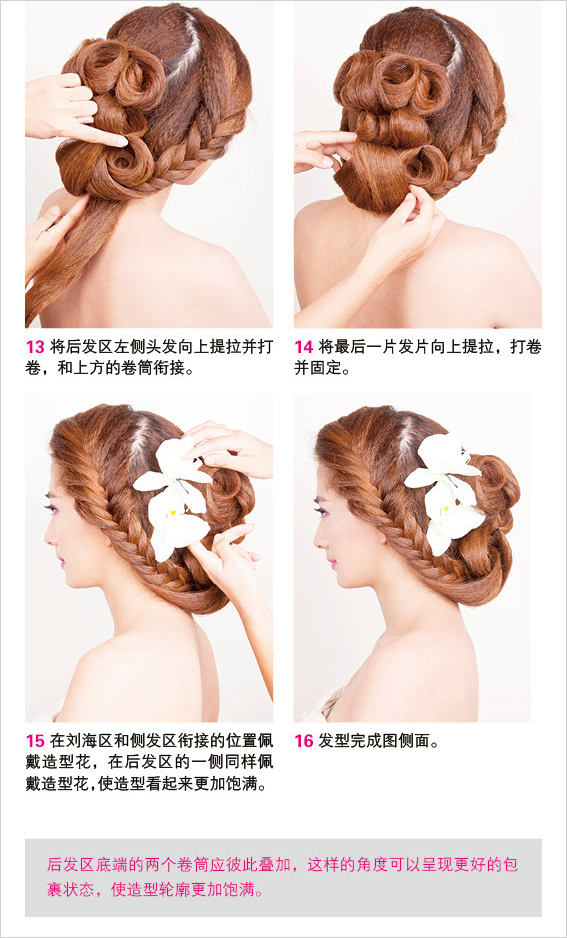 13 将后发区左侧头发向上提拉并打卷，和上方的卷筒衔接。

14 将最后一片发片向上提拉，打卷并固定。

15 在刘海区和侧发区衔接的位置佩戴造型花，在后发区的一侧同样佩戴造型花，使造型看起来更加饱满。

16 发型完成图侧面。

后发区底端的两个卷筒应彼此叠加，这样的角度可以呈现更好的包裹状态，使造型轮廓更加饱满。